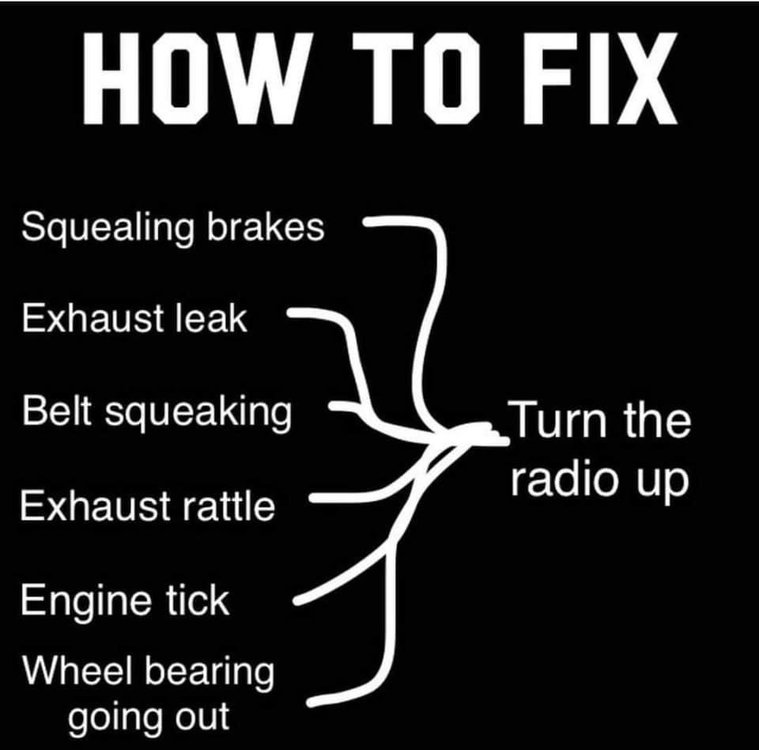 HOW TO FIX

Squealing brakes

Exhaust leak

Belt squeaking

Exhaust rattle

Engine tick

Wheel bearing going out

Turn the radio up