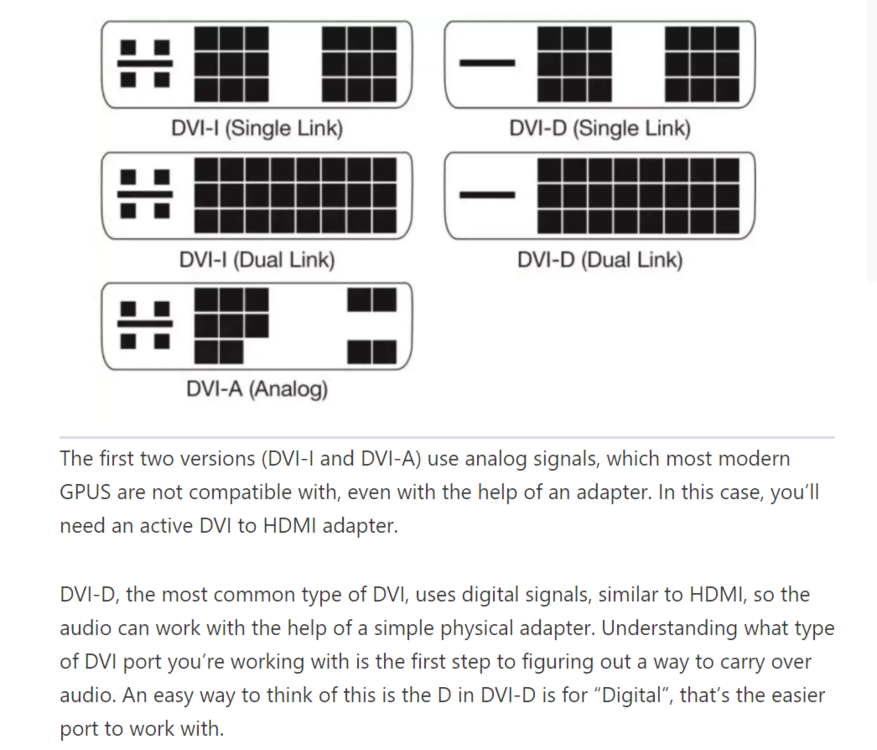 DVI-I (Single Link)

DVI-D (Single Link)

DVI-I (Dual Link)

DVI-D (Dual Link)

DVI-A (Analog)

The first two versions (DVI-I and DVI-A) use analog signals, which most modern GPUS are not compatible with, even with the help of an adapter. In this case, you'll need an active DVI to HDMI adapter.

DVI-D, the most common type of DVI, uses digital signals, similar to HDMI, so the audio can work with the help of a simple physical adapter. Understanding what type of DVI port you're working with is the first step to figuring out a way to carry over audio. An easy way to think of this is the D in DVI-D is for "Digital", that's the easier port to work with.